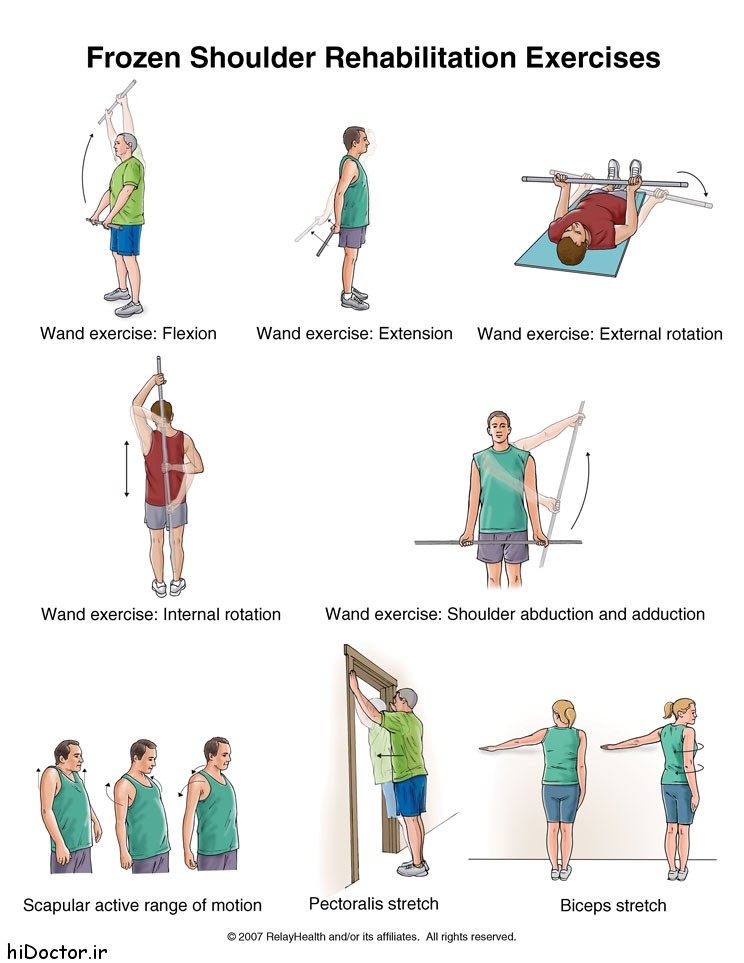 Frozen Shoulder Rehabilitation Exercises

Wand exercise: Flexion

Wand exercise: Extension

Wand exercise: External rotation

Wand exercise: Internal rotation

Wand exercise: Shoulder abduction and adduction

Scapular active range of motion

Pectoralis stretch

Biceps stretch

© 2007 RelayHealth and/or its affiliates. All rights reserved.

hiDoctor.ir