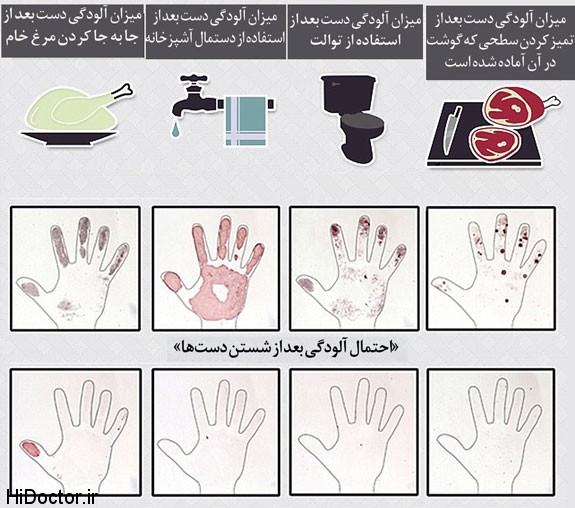 میزان آلودگی دست بعد از تمیز کردن سطحی که گوشت در آن آماده شده است

میزان آلودگی دست بعد از استفاده از توالت

میزان آلودگی دست بعد از استفاده از دستمال آشپزخانه

میزان آلودگی دست بعد از جا به جا کردن مرغ خام

«احتمال آلودگی بعد از شستن دست‌ها»

HiDoctor.ir