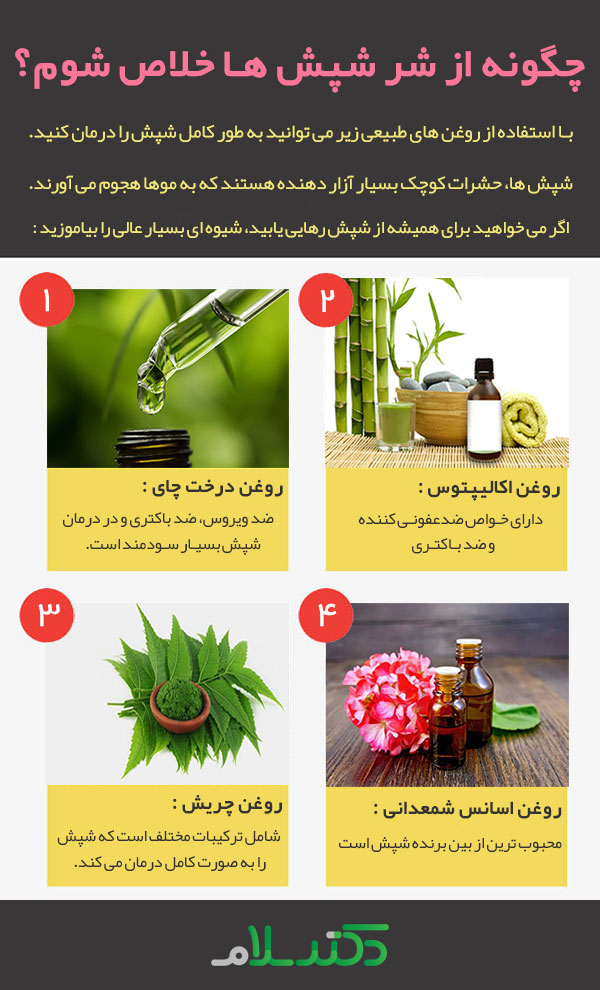 چگونه از شر شپش ها خلاص شوم؟

با استفاده از روغن های طبیعی زیر می توانید به طور کامل شپش را درمان کنید.

شپش ها، حشرات کوچک بسیار آزار دهنده هستند که به موها هجوم می آورند.

اگر می خواهید برای همیشه از شپش رهایی یابید، شیوه ای بسیار عالی را بیاموزید :

۱

روغن درخت چای :

ضد ویروس، ضد باکتری و در درمان شپش بسیار سودمند است.

۲

روغن اکالیپتوس :

دارای خواص ضدعفونی کننده و ضد باکتری

۳

روغن چریش :

شامل ترکیبات مختلف است که شپش را به صورت کامل درمان می کند.

۴

روغن اسانس شمعدانی :

محبوب ترین از بین برنده شپش است

دکترسلام